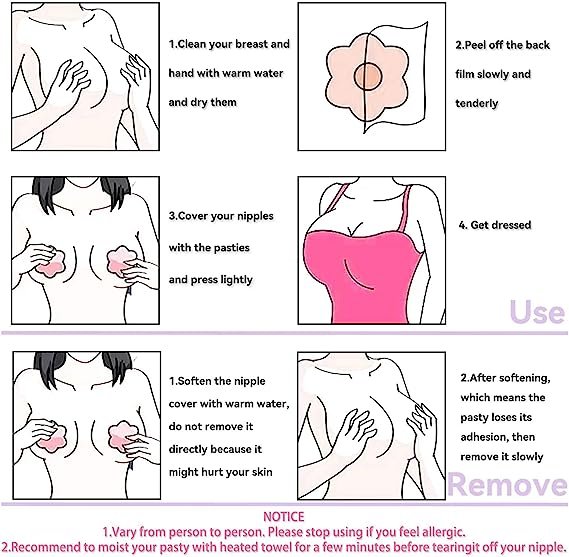 1.Clean your breast and hand with warm water and dry them

2.Peel off the back film slowly and tenderly

3.Cover your nipples with the pasties and press lightly

4. Get dressed

Use

1.Soften the nipple cover with warm water, do not remove it directly because it might hurt your skin

2.After softening, which means the pasty loses its adhesion, then remove it slowly

Remove

NOTICE
1.Vary from person to person. Please stop using if you feel allergic.
2.Recommend to moist your pasty with heated towel for a few minutes before tearingit off your nipple.